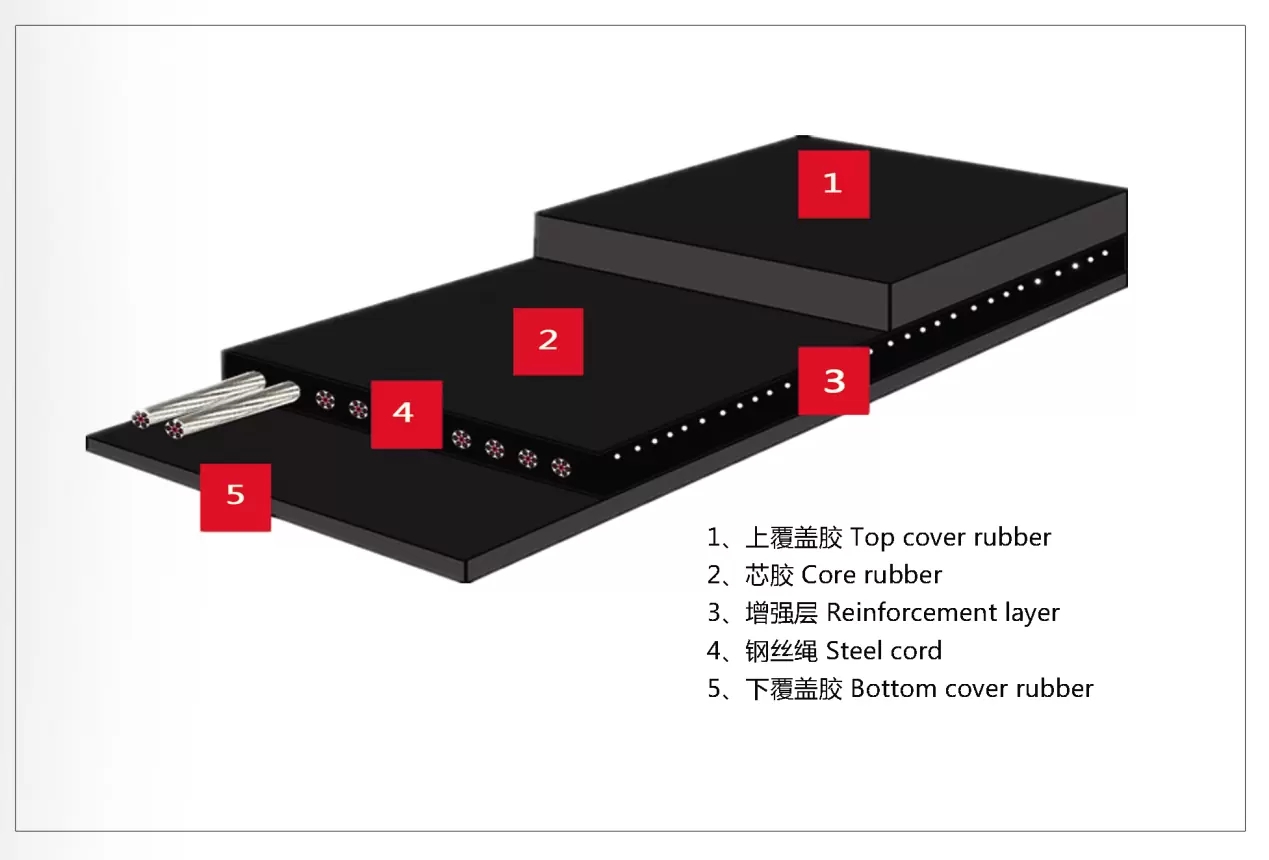 1

2

3

4

5

1、上覆盖胶 Top cover rubber
2、芯胶 Core rubber
3、增强层 Reinforcement layer
4、钢丝绳 Steel cord
5、下覆盖胶 Bottom cover rubber